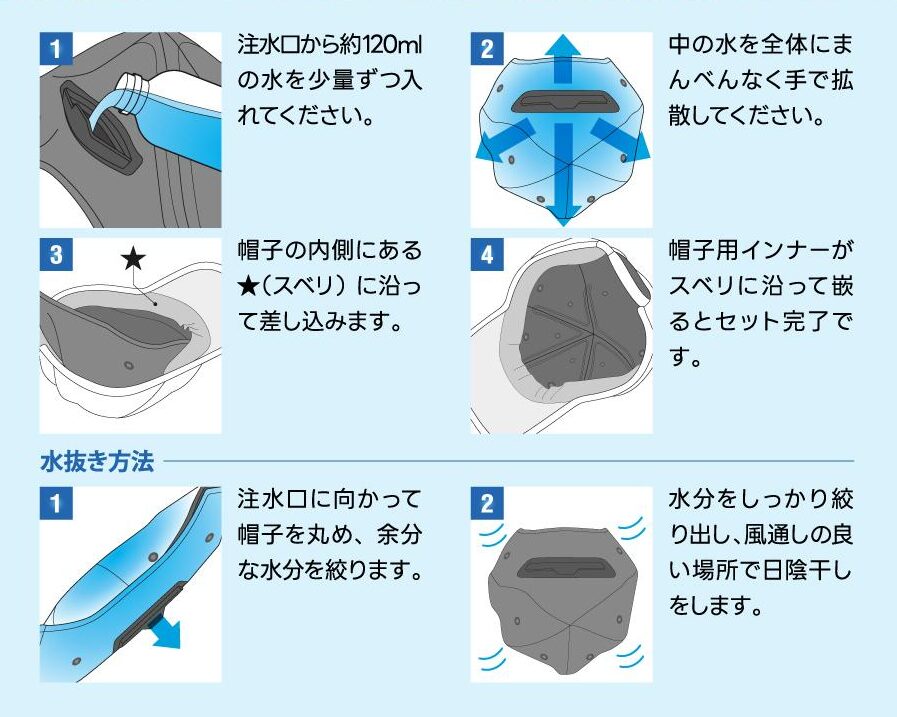 1

注水口から約120mlの水を少量ずつ入れてください。

2

中の水を全体にまんべんなく手で拡散してください。

3

★

帽子の内側にある★（スベリ）に沿って差し込みます。

4

帽子用インナーがスベリに沿って嵌るとセット完了です。

水抜き方法

1

注水口に向かって帽子を丸め、余分な水分を絞ります。

2

水分をしっかり絞り出し、風通しの良い場所で日陰干しをします。